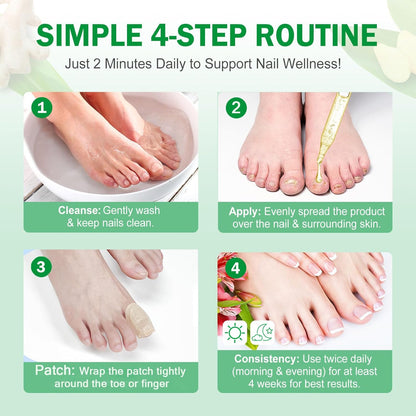 SIMPLE 4-STEP ROUTINE

Just 2 Minutes Daily to Support Nail Wellness!

1

Cleanse: Gently wash & keep nails clean.

2

Apply: Evenly spread the product over the nail & surrounding skin.

3

Patch: Wrap the patch tightly around the toe or finger

4

Consistency: Use twice daily (morning & evening) for at least 4 weeks for best results.