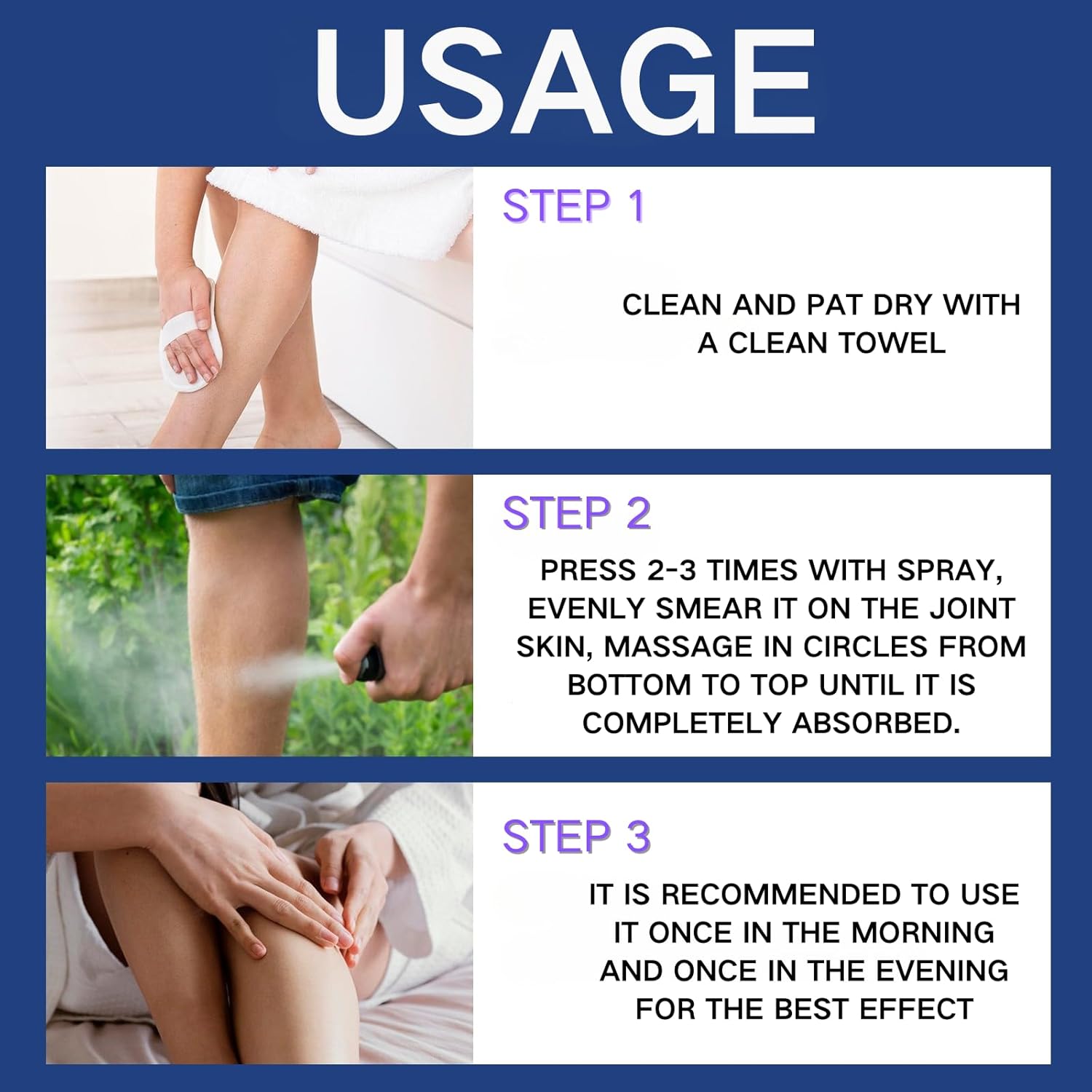 USAGE

STEP 1

CLEAN AND PAT DRY WITH A CLEAN TOWEL

STEP 2

PRESS 2-3 TIMES WITH SPRAY, EVENLY SMEAR IT ON THE JOINT SKIN, MASSAGE IN CIRCLES FROM BOTTOM TO TOP UNTIL IT IS COMPLETELY ABSORBED.

STEP 3

IT IS RECOMMENDED TO USE IT ONCE IN THE MORNING AND ONCE IN THE EVENING FOR THE BEST EFFECT